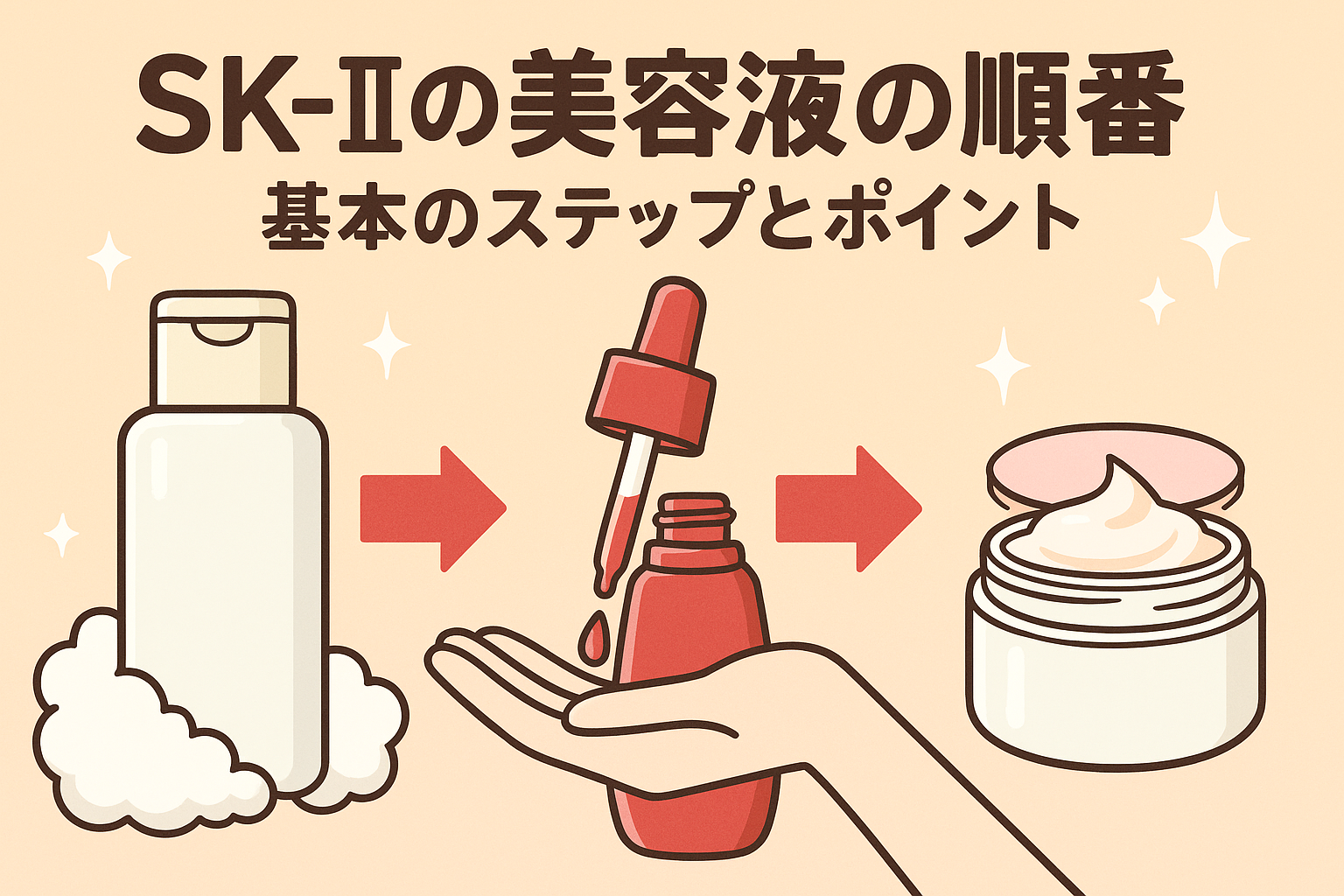 SK-IIの美容液の順番
基本のステップとポイント